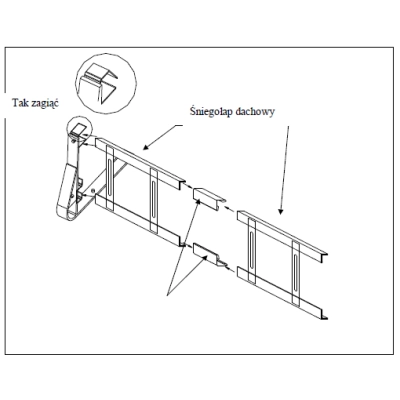 Tak zagiąć

Śniegołap dachowy